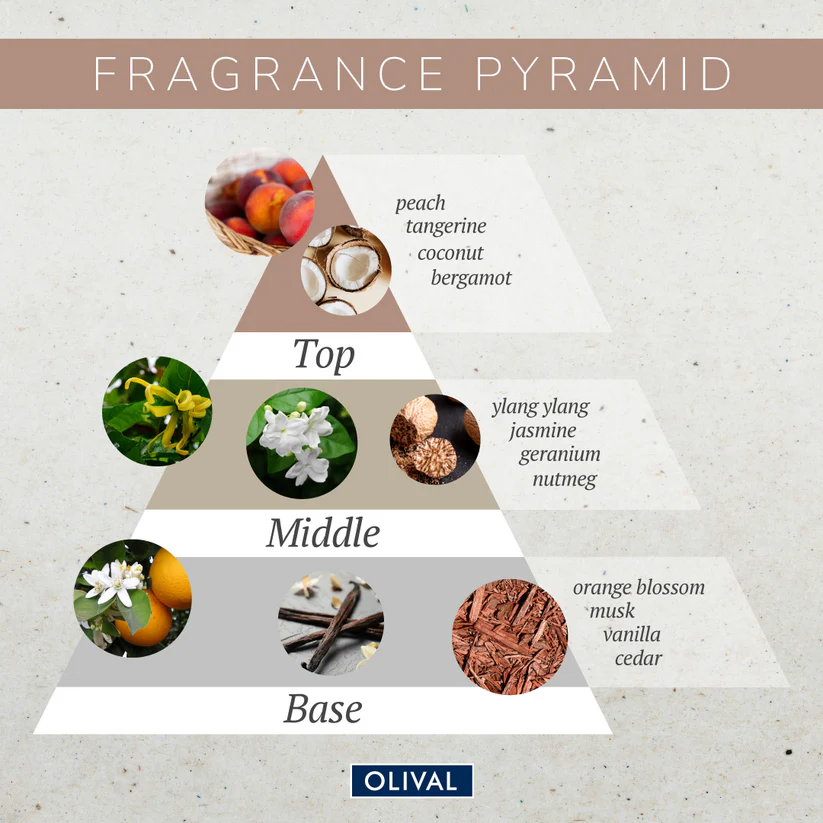 FRAGRANCE PYRAMID

peach
tangerine
coconut
bergamot

Top

ylang ylang
jasmine
geranium
nutmeg

Middle

orange blossom
musk
vanilla
cedar

Base

OLIVAL